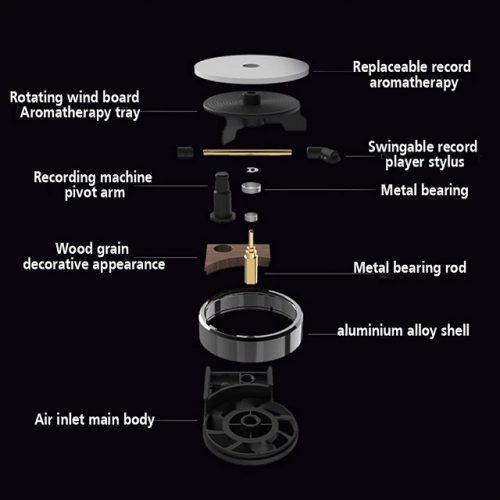 Replaceable record aromatherapy

Rotating wind board Aromatherapy tray

Swingable record player stylus

Recording machine pivot arm

Metal bearing

Wood grain decorative appearance

Metal bearing rod

aluminium alloy shell

Air inlet main body